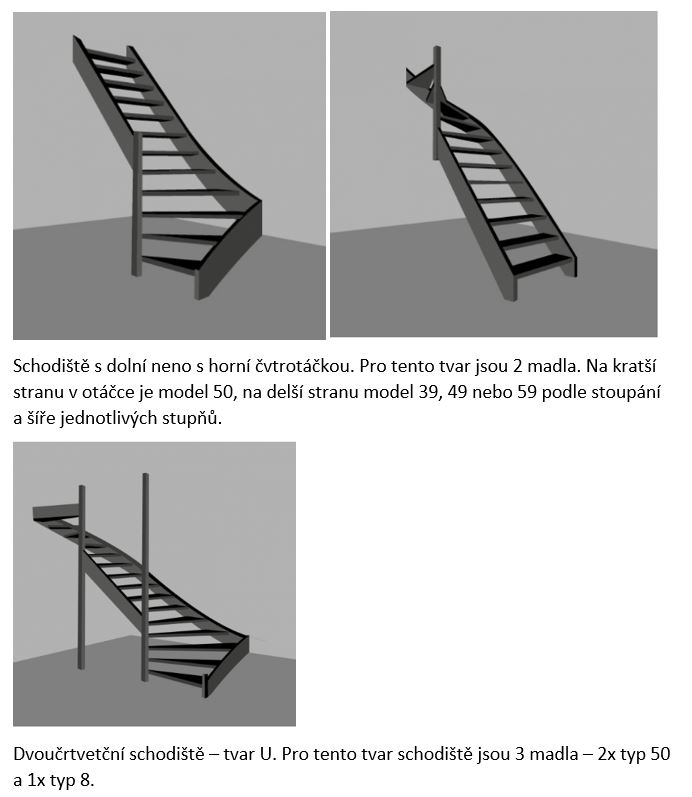 Schodiště s dolní neno s horní čvtrotáčkou. Pro tento tvar jsou 2 madla. Na kratší stranu v otáčce je model 50, na delší stranu model 39, 49 nebo 59 podle stoupání a šíře jednotlivých stupňů.

Dvoučrtvetční schodiště – tvar U. Pro tento tvar schodiště jsou 3 madla – 2x typ 50 a 1x typ 8.